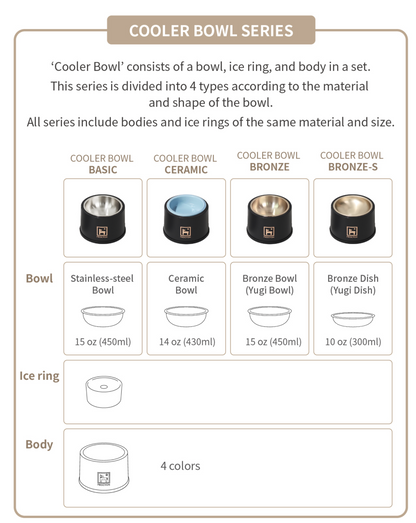 COOLER BOWL SERIES

'Cooler Bowl' consists of a bowl, ice ring, and body in a set.
This series is divided into 4 types according to the material and shape of the bowl.
All series include bodies and ice rings of the same material and size.

| | COOLER BOWL BASIC | COOLER BOWL CERAMIC | COOLER BOWL BRONZE | COOLER BOWL BRONZE-S |
|---|---|---|---|---|
| Bowl | Stainless-steel Bowl 15 oz (450ml) | Ceramic Bowl 14 oz (430ml) | Bronze Bowl (Yugi Bowl) 15 oz (450ml) | Bronze Dish (Yugi Dish) 10 oz (300ml) |
| Ice ring | | | | |
| Body | 4 colors | | | |